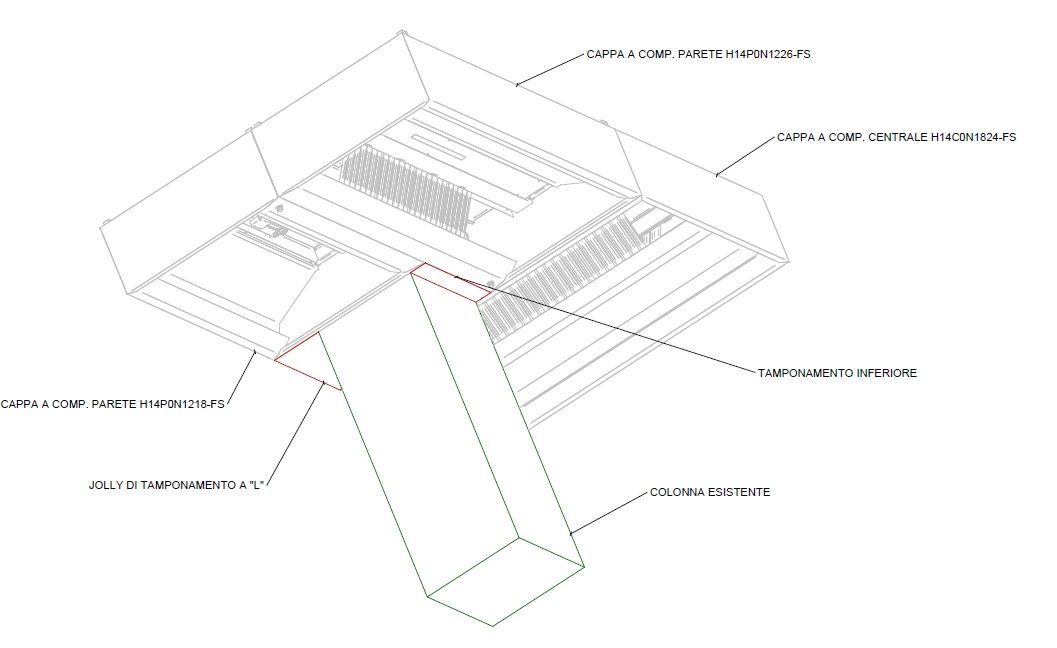 CAPPA A COMP. PARETE H14P0N1226-FS

CAPPA A COMP. CENTRALE H14C0N1824-FS

TAMPONAMENTO INFERIORE

CAPPA A COMP. PARETE H14P0N1218-FS

JOLLY DI TAMPONAMENTO A "L"

COLONNA ESISTENTE